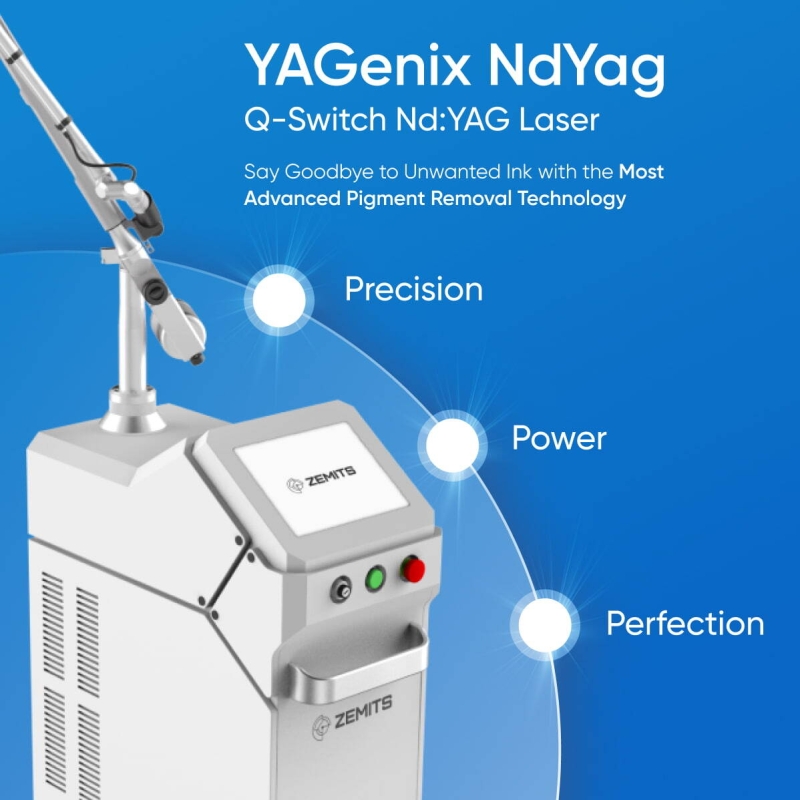 YAGenix NdYag
Q-Switch Nd:YAG Laser

Say Goodbye to Unwanted Ink with the Most Advanced Pigment Removal Technology

Precision

Power

Perfection

ZEMITS

ZEMITS